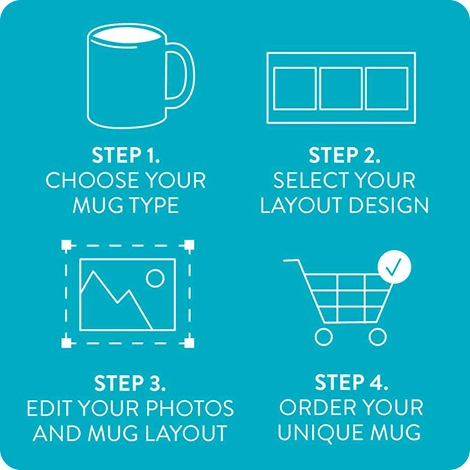 STEP 1.
CHOOSE YOUR MUG TYPE

STEP 2.
SELECT YOUR LAYOUT DESIGN

STEP 3.
EDIT YOUR PHOTOS AND MUG LAYOUT

STEP 4.
ORDER YOUR UNIQUE MUG